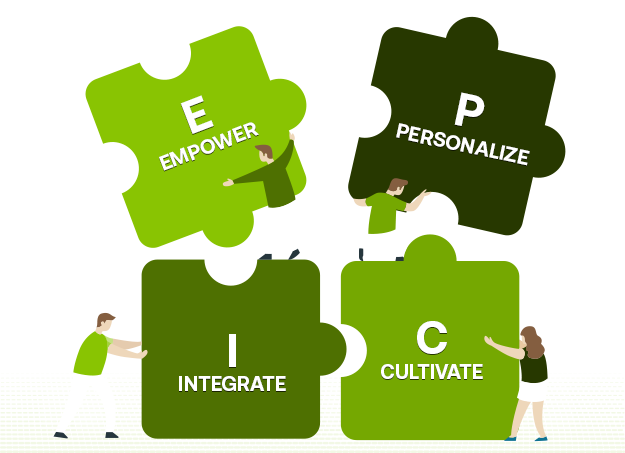 E
EMPOWER

P
PERSONALIZE

I
INTEGRATE

C
CULTIVATE